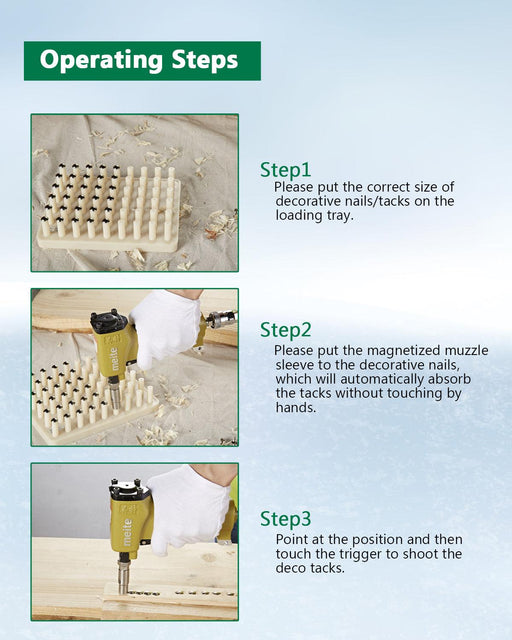 Operating Steps

Step1
Please put the correct size of decorative nails/tacks on the loading tray.

meite

Step2
Please put the magnetized muzzle sleeve to the decorative nails, which will automatically absorb the tacks without touching by hands.

meite

Step3
Point at the position and then touch the trigger to shoot the deco tacks.