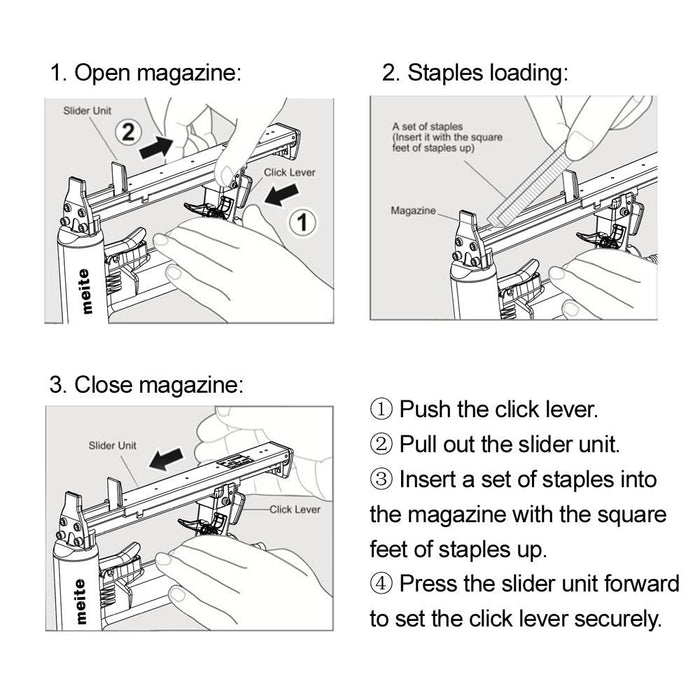 1. Open magazine:

Slider Unit

2

Click Lever

1

meite

2. Staples loading:

A set of staples (Insert it with the square feet of staples up)

Magazine

3. Close magazine:

Slider Unit

Click Lever

meite

① Push the click lever.
② Pull out the slider unit.
③ Insert a set of staples into the magazine with the square feet of staples up.
④ Press the slider unit forward to set the click lever securely.