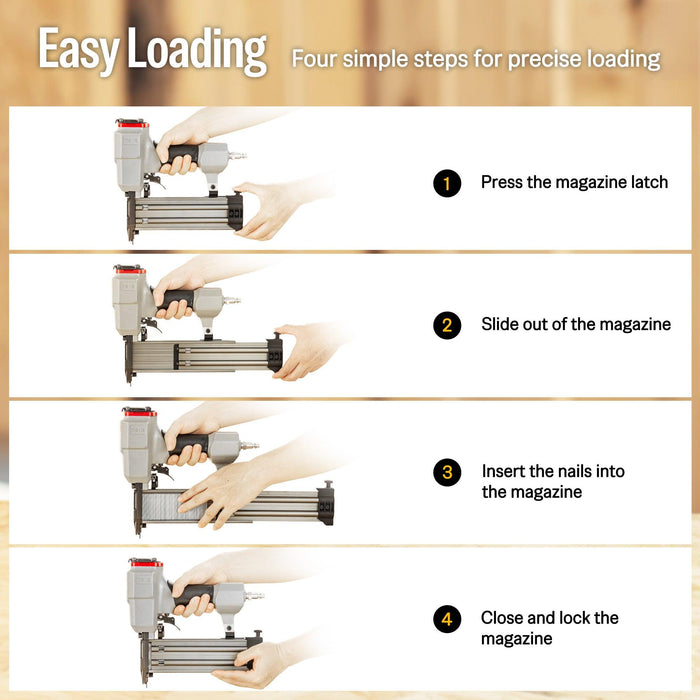 Easy Loading Four simple steps for precise loading

1 Press the magazine latch

2 Slide out of the magazine

3 Insert the nails into the magazine

4 Close and lock the magazine