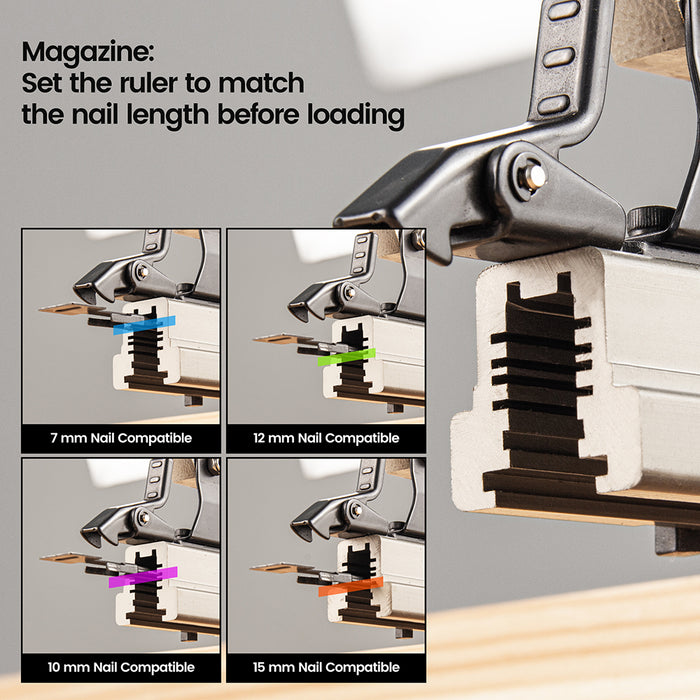 Magazine:
Set the ruler to match the nail length before loading

7 mm Nail Compatible

12 mm Nail Compatible

10 mm Nail Compatible

15 mm Nail Compatible