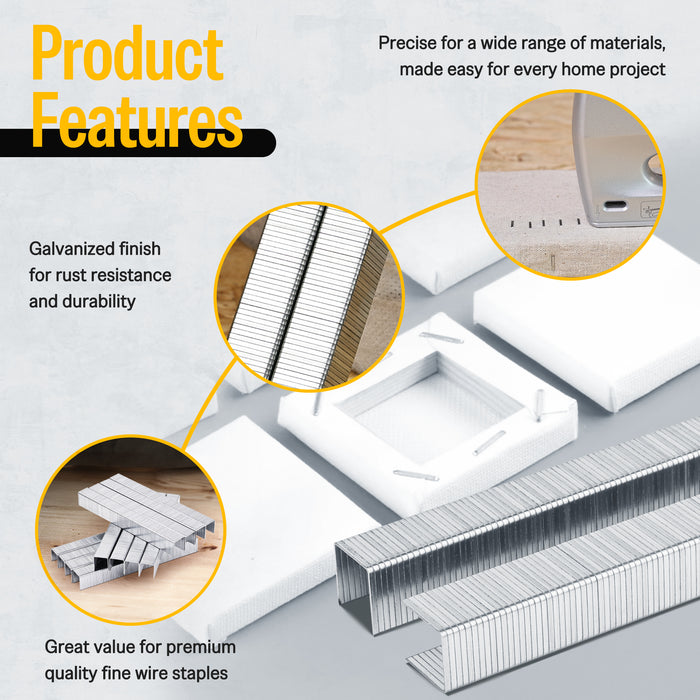 Product Features

Precise for a wide range of materials, made easy for every home project

Galvanized finish for rust resistance and durability

Great value for premium quality fine wire staples