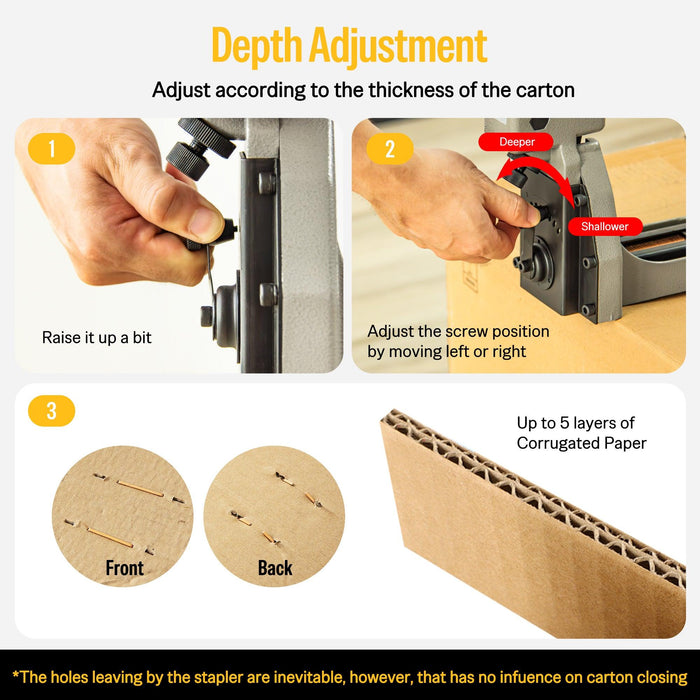 Depth Adjustment

Adjust according to the thickness of the carton

1

Raise it up a bit

2

Deeper

Shallower

Adjust the screw position by moving left or right

3

Front

Back

Up to 5 layers of Corrugated Paper

*The holes leaving by the stapler are inevitable, however, that has no infuence on carton closing