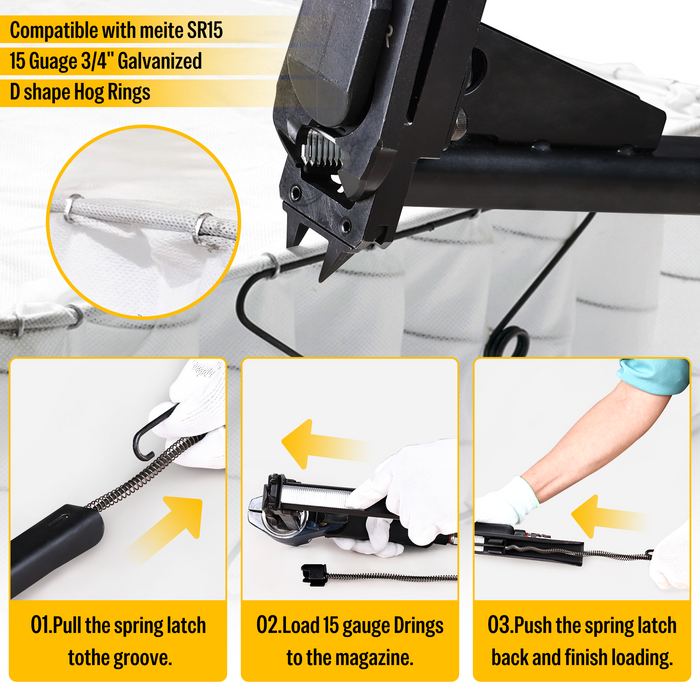 Compatible with meite SR15
15 Guage 3/4" Galvanized
D shape Hog Rings

01.Pull the spring latch tothe groove.

02.Load 15 gauge Drings to the magazine.

03.Push the spring latch back and finish loading.