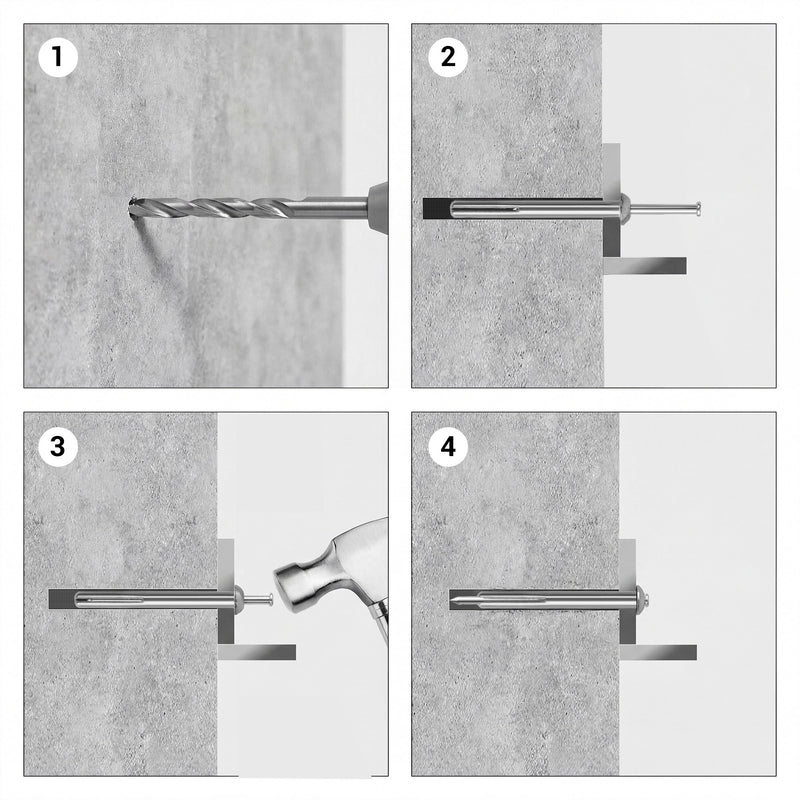 1

2

3

4