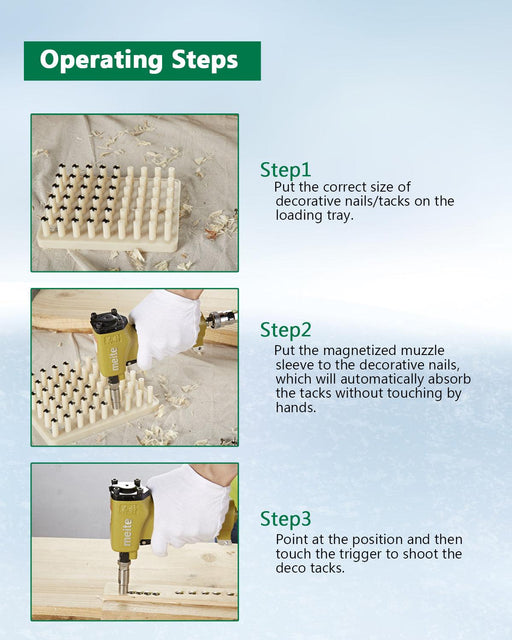 Operating Steps

Step1
Put the correct size of decorative nails/tacks on the loading tray.

meite

Step2
Put the magnetized muzzle sleeve to the decorative nails, which will automatically absorb the tacks without touching by hands.

meite

Step3
Point at the position and then touch the trigger to shoot the deco tacks.