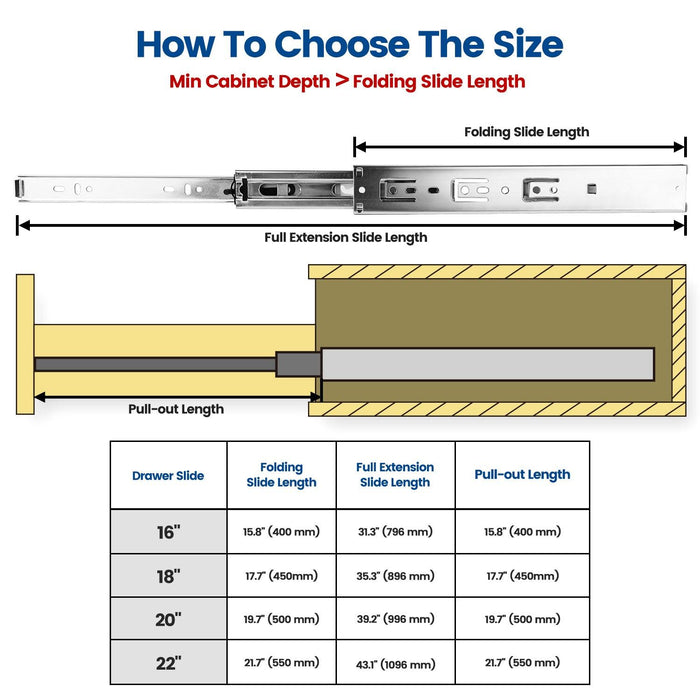 How To Choose The Size

Min Cabinet Depth > Folding Slide Length

Folding Slide Length

Full Extension Slide Length

Pull-out Length

| Drawer Slide | Folding Slide Length | Full Extension Slide Length | Pull-out Length |
|---|---|---|---|
| 16" | 15.8" (400 mm) | 31.3" (796 mm) | 15.8" (400 mm) |
| 18" | 17.7" (450mm) | 35.3" (896 mm) | 17.7" (450mm) |
| 20" | 19.7" (500 mm) | 39.2" (996 mm) | 19.7" (500 mm) |
| 22" | 21.7" (550 mm) | 43.1" (1096 mm) | 21.7" (550 mm) |