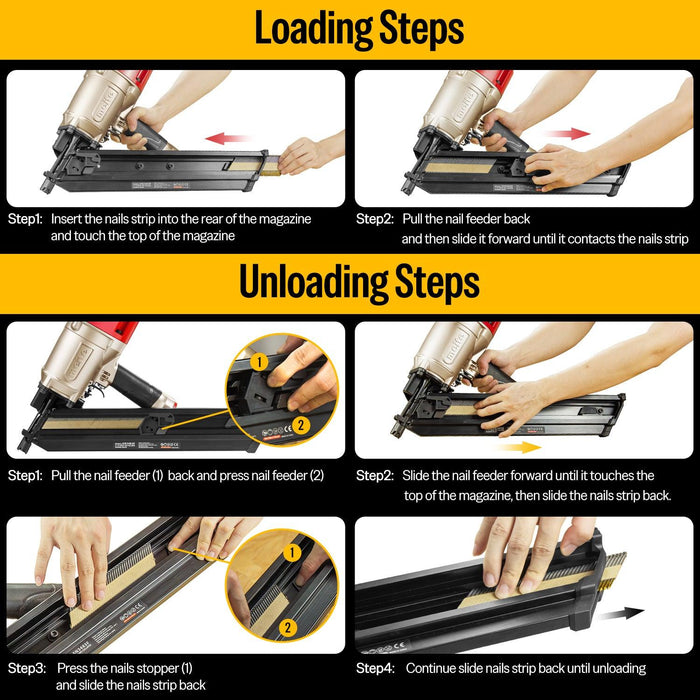 Loading Steps

Step1: Insert the nails strip into the rear of the magazine and touch the top of the magazine

Step2: Pull the nail feeder back and then slide it forward until it contacts the nails strip

Unloading Steps

1
2

Step1: Pull the nail feeder (1) back and press nail feeder (2)

Step2: Slide the nail feeder forward until it touches the top of the magazine, then slide the nails strip back.

1
2

Step3: Press the nails stopper (1) and slide the nails strip back

Step4: Continue slide nails strip back until unloading