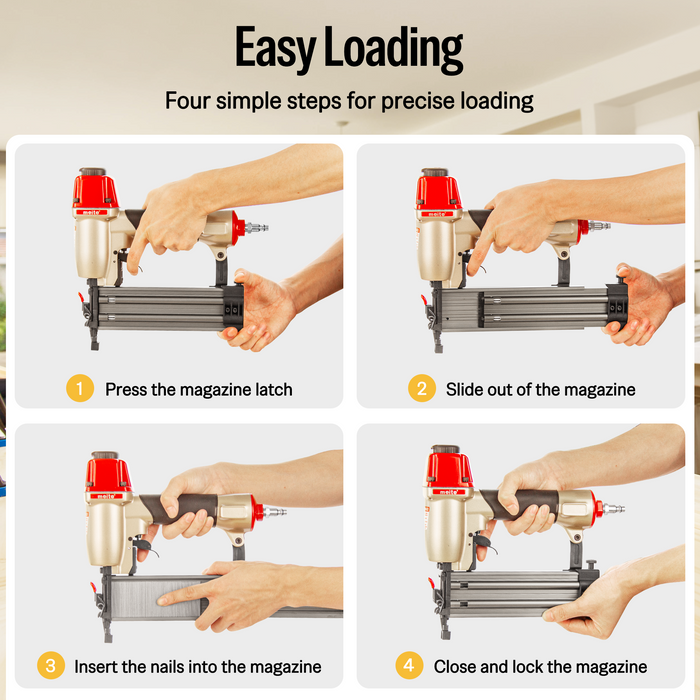 Easy Loading

Four simple steps for precise loading

meite

1 Press the magazine latch

meite

2 Slide out of the magazine

meite

3 Insert the nails into the magazine

meite

4 Close and lock the magazine